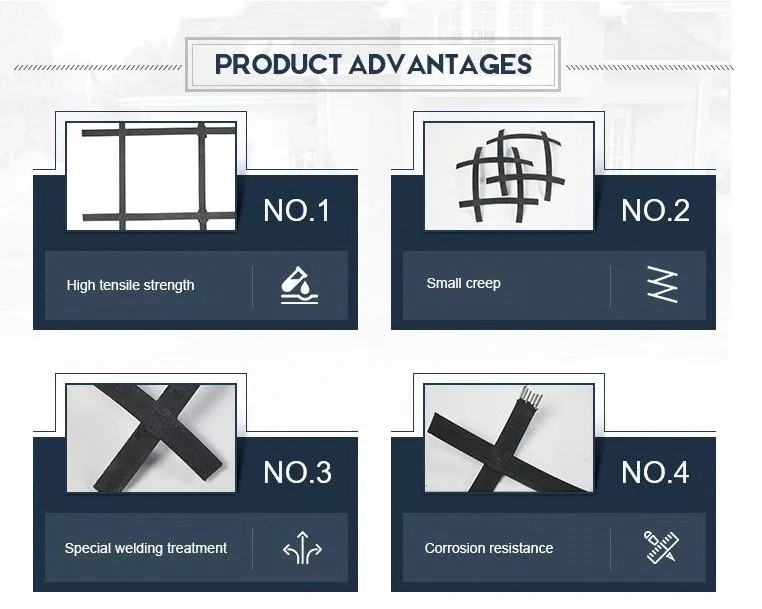 PRODUCT ADVANTAGES

NO.1

High tensile strength

NO.2

Small creep

NO.3

Special welding treatment

NO.4

Corrosion resistance